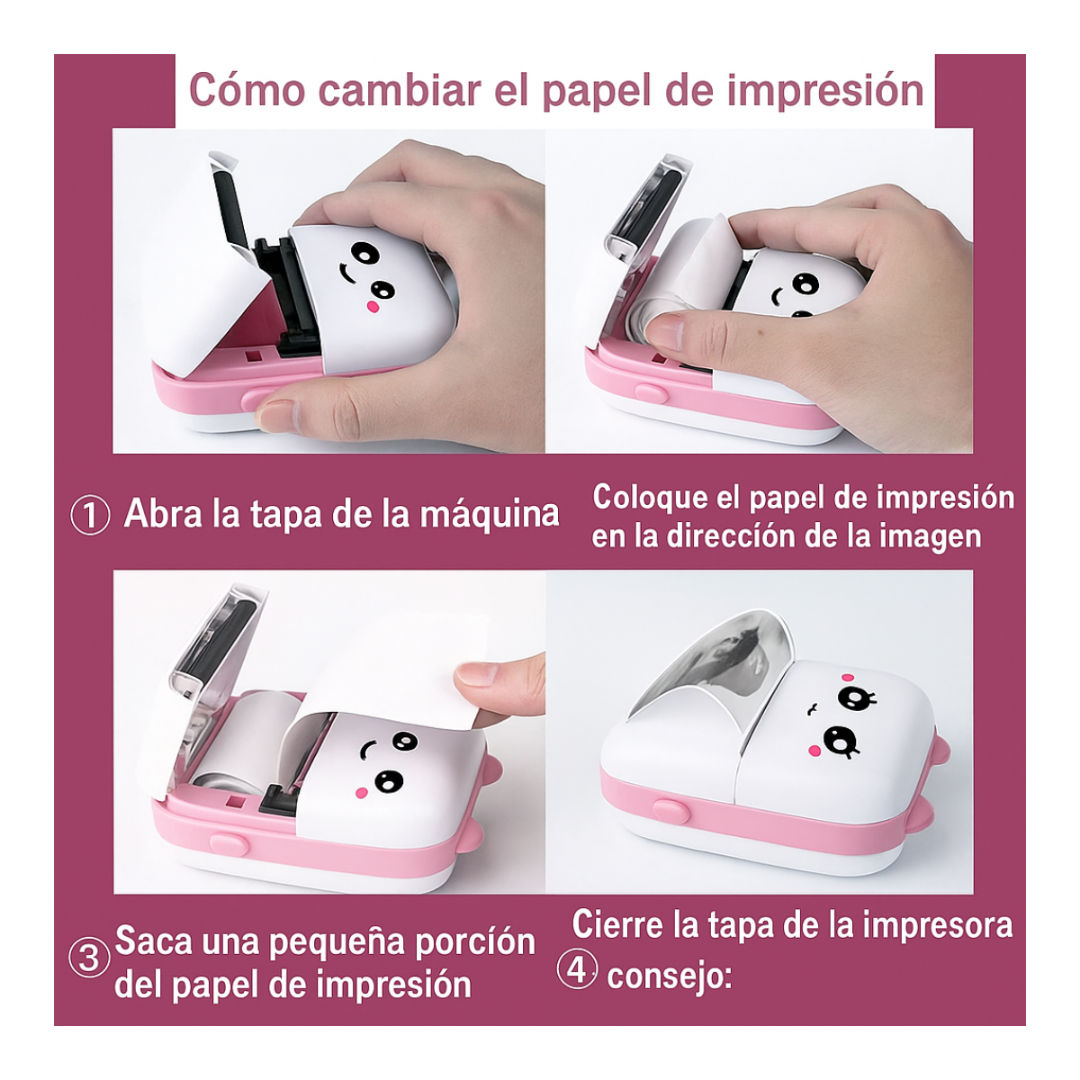 Cómo cambiar el papel de impresión

① Abra la tapa de la máquina

Coloque el papel de impresión en la dirección de la imagen

③ Saca una pequeña porción del papel de impresión

Cierre la tapa de la impresora

④ consejo: